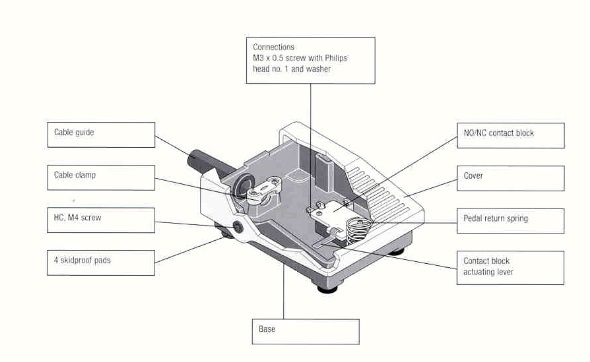 Connections
M3 x 0.5 screw with Philips head no. 1 and washer

Cable guide

Cable clamp

HC, M4 screw

4 skidproof pads

NO/NC contact block

Cover

Pedal return spring

Contact block actuating lever

Base